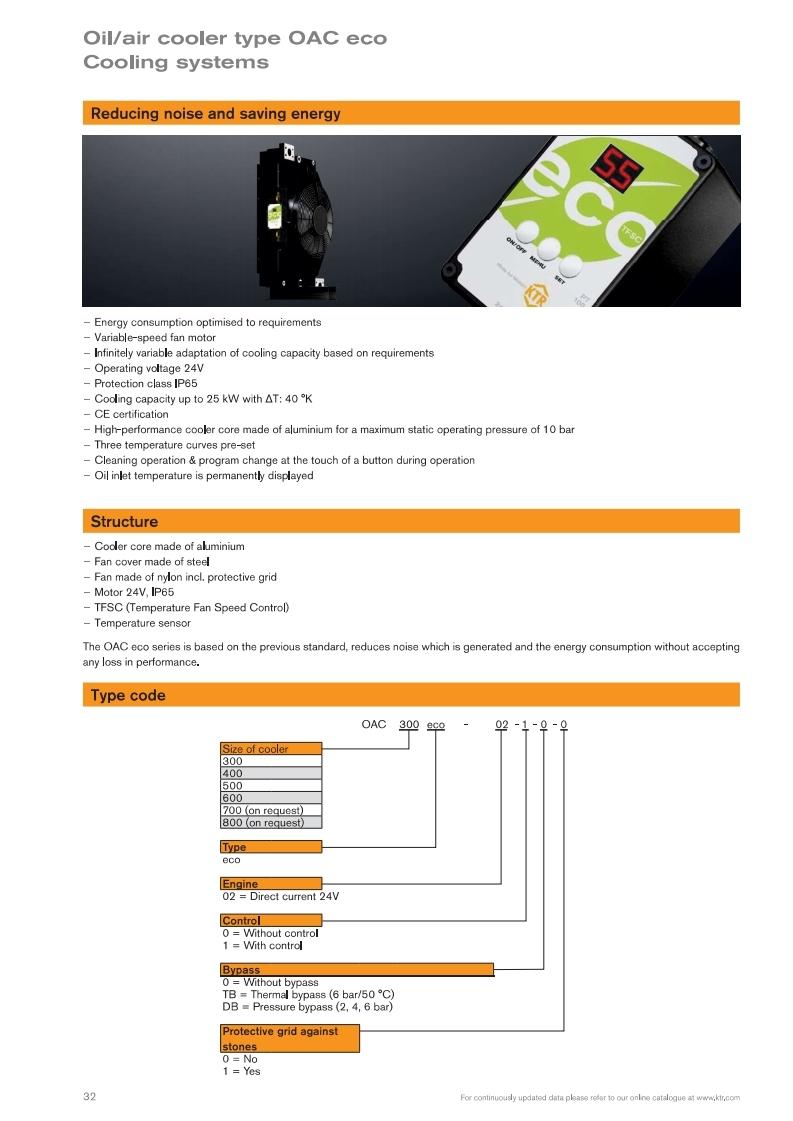 Oil/air cooler type OAC eco
Cooling systems

Reducing noise and saving energy

55
eco
TFSC
ON/OFF
MENU
SET
KTR

– Energy consumption optimised to requirements
– Variable-speed fan motor
– Infinitely variable adaptation of cooling capacity based on requirements
– Operating voltage 24V
– Protection class IP65
– Cooling capacity up to 25 kW with ΔT: 40 °K
– CE certification
– High-performance cooler core made of aluminium for a maximum static operating pressure of 10 bar
– Three temperature curves pre-set
– Cleaning operation & program change at the touch of a button during operation
– Oil inlet temperature is permanently displayed

Structure

– Cooler core made of aluminium
– Fan cover made of steel
– Fan made of nylon incl. protective grid
– Motor 24V, IP65
– TFSC (Temperature Fan Speed Control)
– Temperature sensor

The OAC eco series is based on the previous standard, reduces noise which is generated and the energy consumption without accepting any loss in performance.

Type code

OAC 300 eco - 02 - 1 - 0 - 0

Size of cooler
300
400
500
600
700 (on request)
800 (on request)

Type
eco

Engine
02 = Direct current 24V

Control
0 = Without control
1 = With control

Bypass
0 = Without bypass
TB = Thermal bypass (6 bar/50 °C)
DB = Pressure bypass (2, 4, 6 bar)

Protective grid against stones
0 = No
1 = Yes

32

For continuously updated data please refer to our online catalogue at www.ktr.com